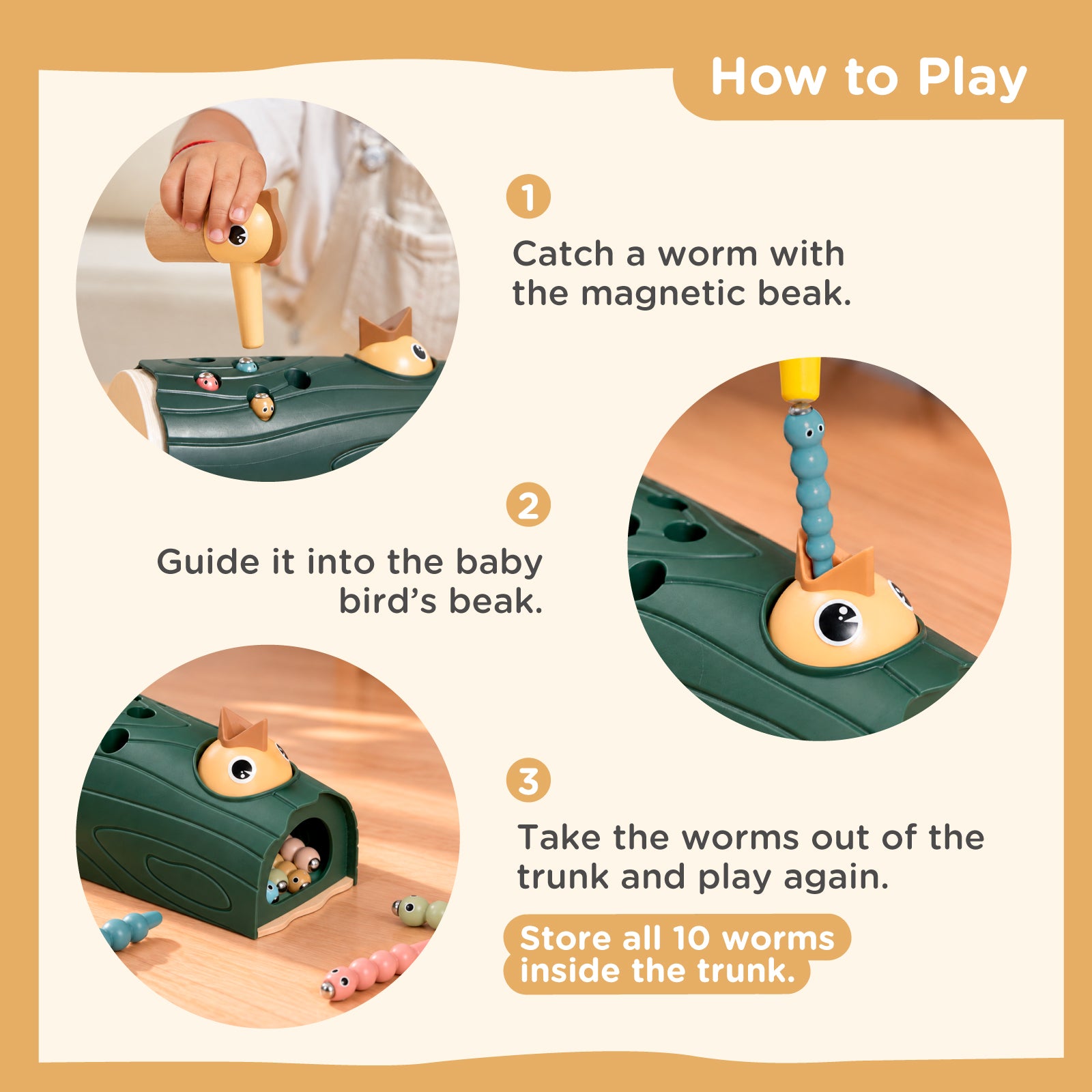 How to Play

1

Catch a worm with the magnetic beak.

2

Guide it into the baby bird's beak.

3

Take the worms out of the trunk and play again.

Store all 10 worms inside the trunk.